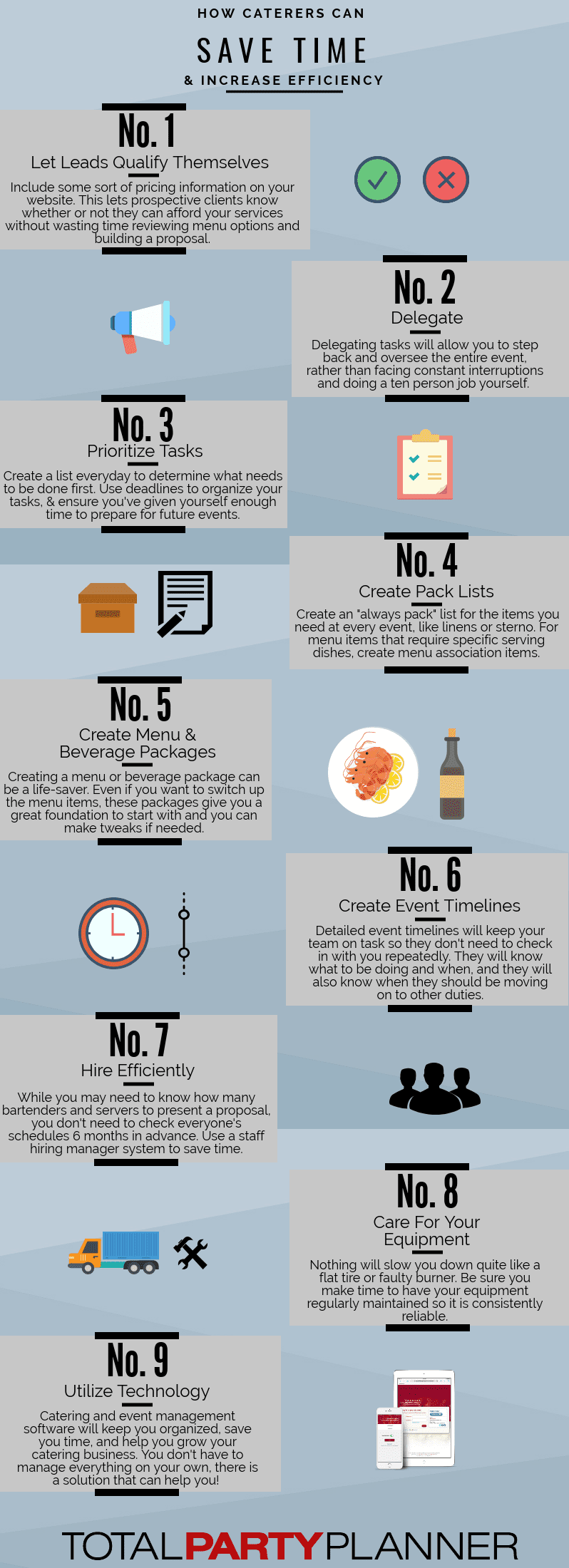 HOW CATERERS CAN

SAVE TIME

& INCREASE EFFICIENCY

No. 1

Let Leads Qualify Themselves

Include some sort of pricing information on your website. This lets prospective clients know whether or not they can afford your services without wasting time reviewing menu options and building a proposal.

No. 2

Delegate

Delegating tasks will allow you to step back and oversee the entire event, rather than facing constant interruptions and doing a ten person job yourself.

No. 3

Prioritize Tasks

Create a list everyday to determine what needs to be done first. Use deadlines to organize your tasks, & ensure you've given yourself enough time to prepare for future events.

No. 4

Create Pack Lists

Create an "always pack" list for the items you need at every event, like linens or sterno. For menu items that require specific serving dishes, create menu association items.

No. 5

Create Menu & Beverage Packages

Creating a menu or beverage package can be a life-saver. Even if you want to switch up the menu items, these packages give you a great foundation to start with and you can make tweaks if needed.

No. 6

Create Event Timelines

Detailed event timelines will keep your team on task so they don't need to check in with you repeatedly. They will know what to be doing and when, and they will also know when they should be moving on to other duties.

No. 7

Hire Efficiently

While you may need to know how many bartenders and servers to present a proposal, you don't need to check everyone's schedules 6 months in advance. Use a staff hiring manager system to save time.

No. 8

Care For Your Equipment

Nothing will slow you down quite like a flat tire or faulty burner. Be sure you make time to have your equipment regularly maintained so it is consistently reliable.

No. 9

Utilize Technology

Catering and event management software will keep you organized, save you time, and help you grow your catering business. You don't have to manage everything on your own, there is a solution that can help you!

TOTALPARTYPLANNER